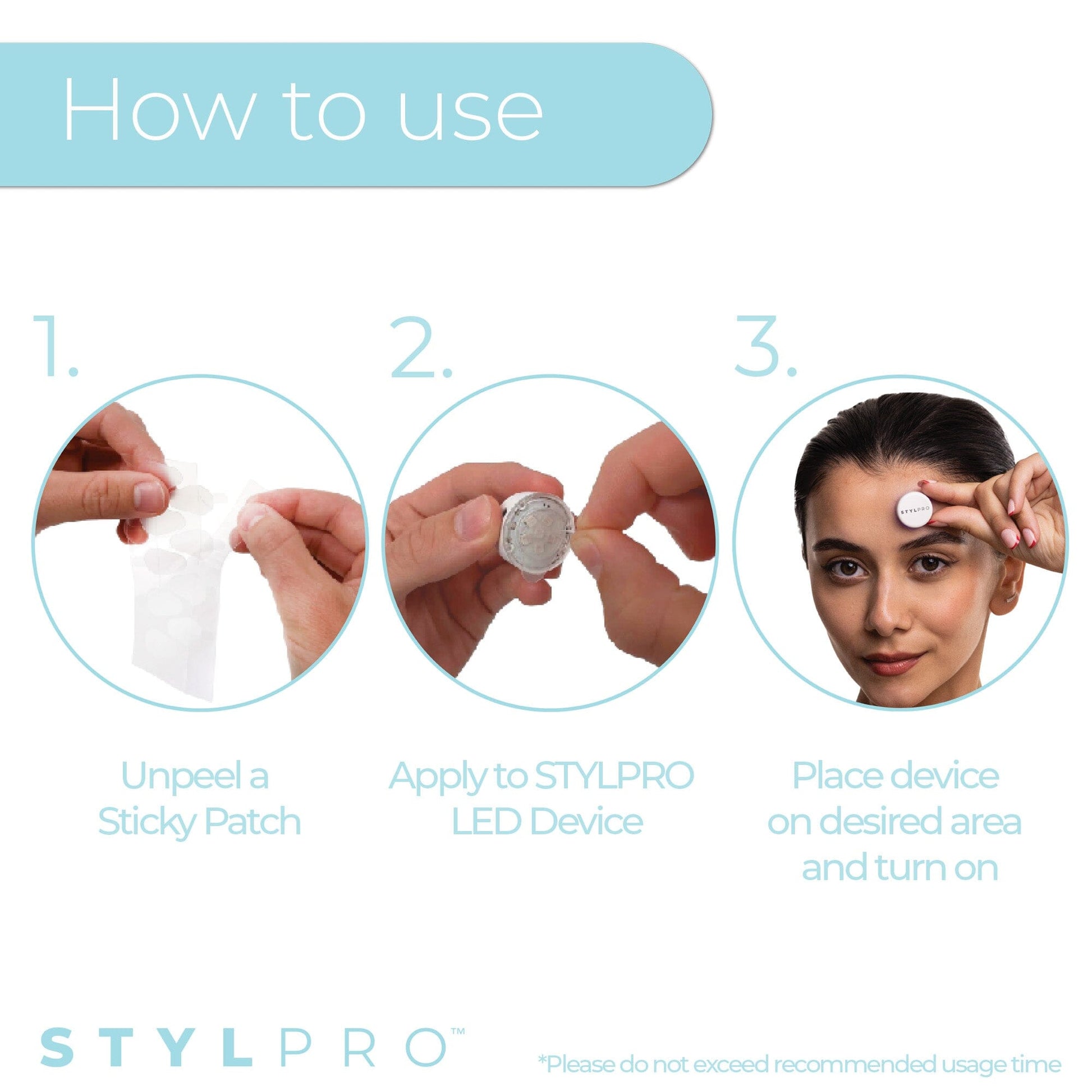 How to use

1.

Unpeel a Sticky Patch

2.

Apply to STYLPRO LED Device

3.

STYLPRO

Place device on desired area and turn on

STYLPRO™

*Please do not exceed recommended usage time